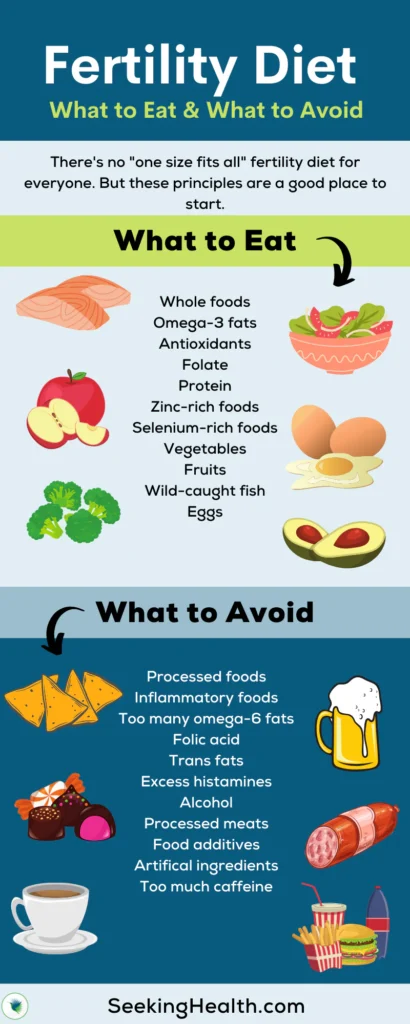 Fertility Diet

What to Eat & What to Avoid

There's no "one size fits all" fertility diet for everyone. But these principles are a good place to start.

What to Eat

Whole foods
Omega-3 fats
Antioxidants
Folate
Protein
Zinc-rich foods
Selenium-rich foods
Vegetables
Fruits
Wild-caught fish
Eggs

What to Avoid

Processed foods
Inflammatory foods
Too many omega-6 fats
Folic acid
Trans fats
Excess histamines
Alcohol
Processed meats
Food additives
Artifical ingredients
Too much caffeine

SeekingHealth.com